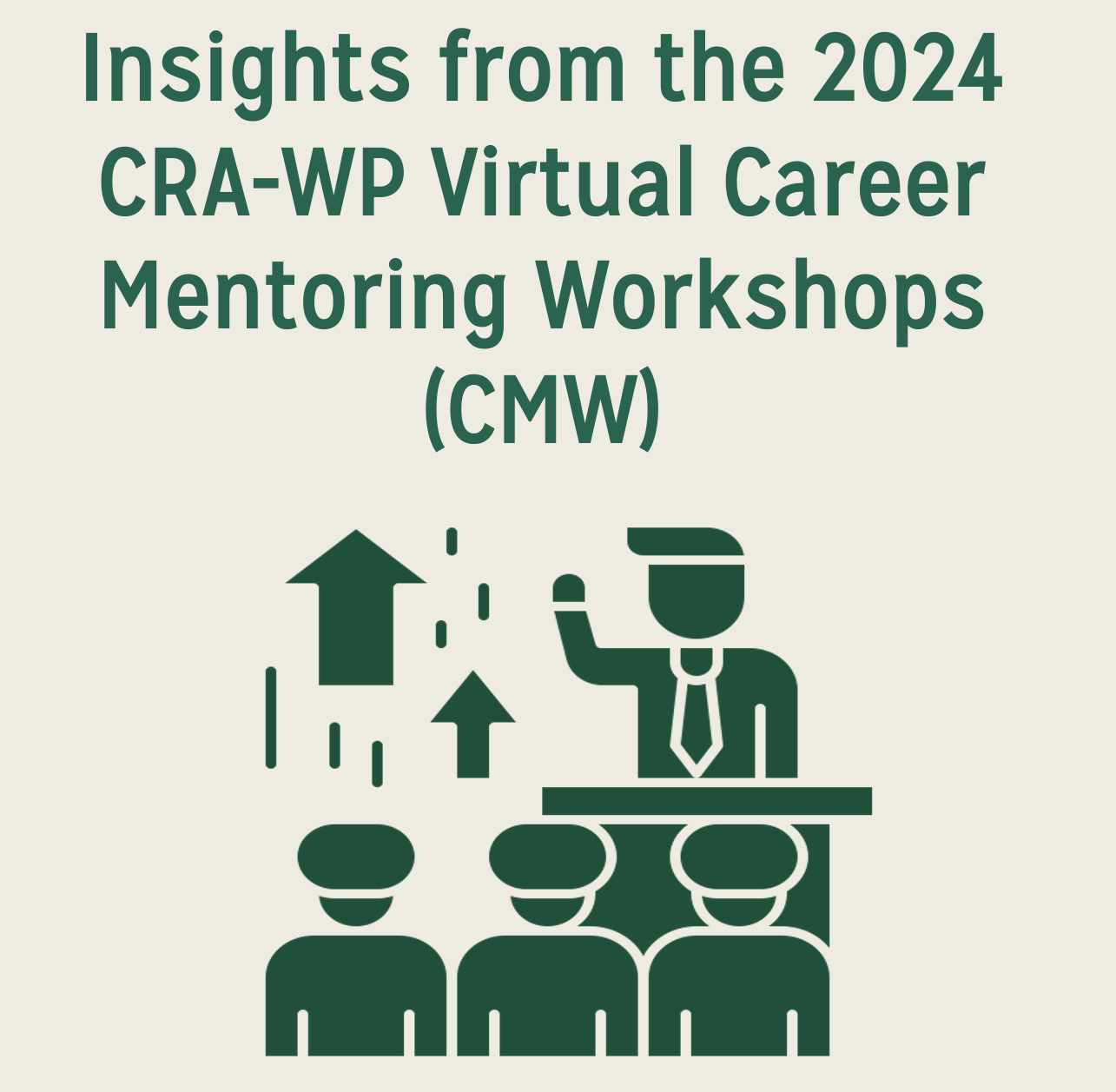 Insights from the 2024 CRA-WP Virtual Career Mentoring Workshops (CMW)